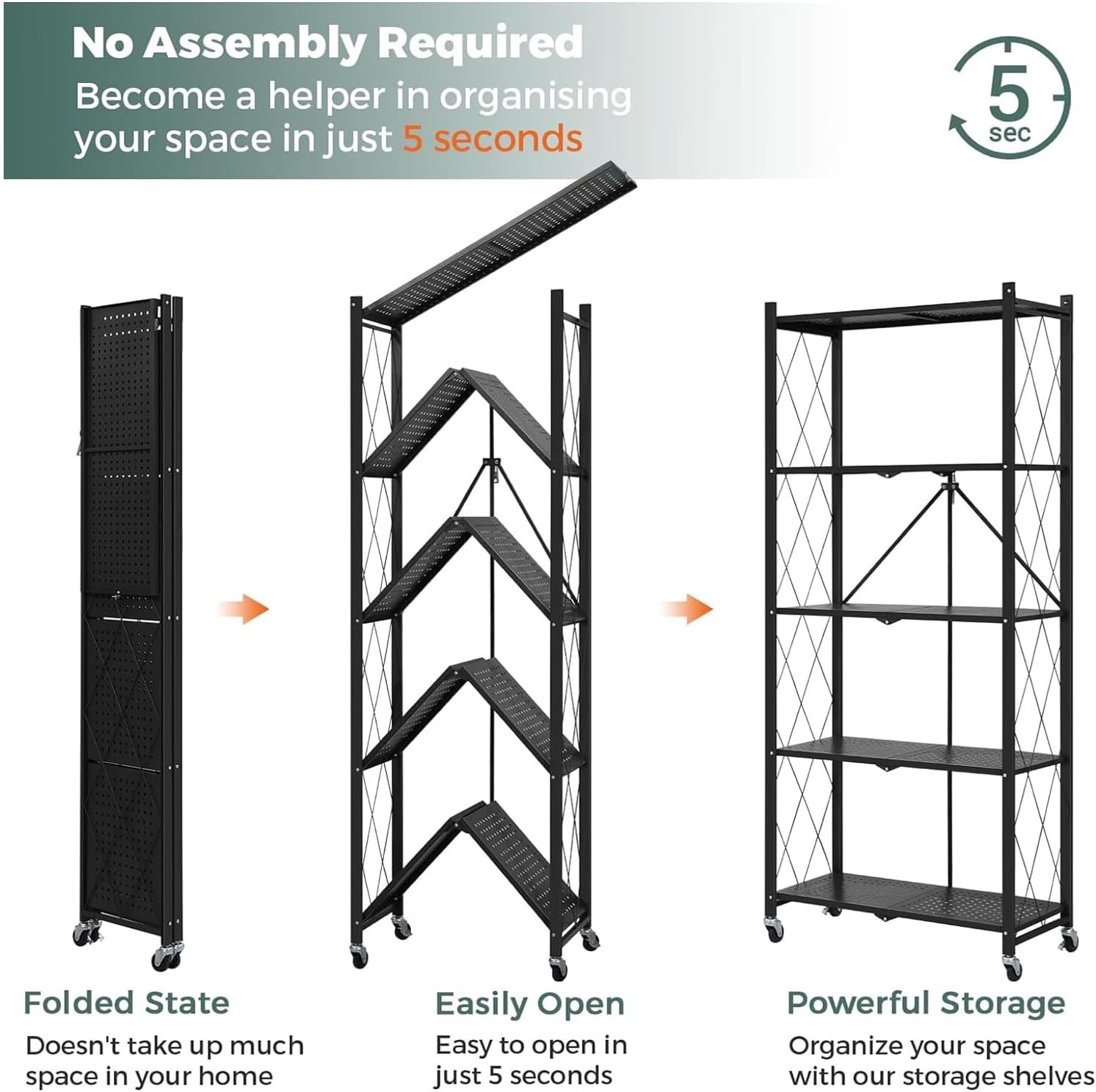 No Assembly Required
Become a helper in organising your space in just 5 seconds

5 sec

Folded State
Doesn't take up much space in your home

Easily Open
Easy to open in just 5 seconds

Powerful Storage
Organize your space with our storage shelves